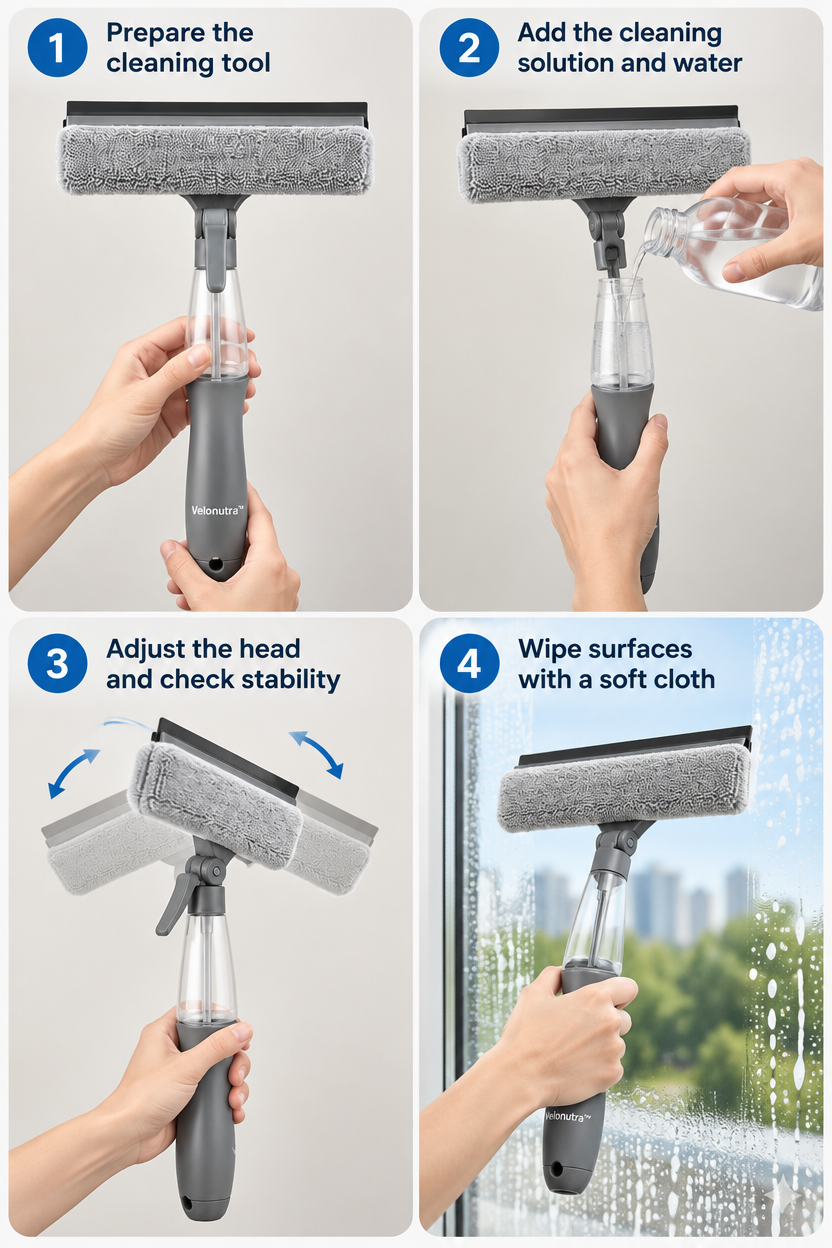 1 Prepare the cleaning tool

Velonutra™

2 Add the cleaning solution and water

3 Adjust the head and check stability

4 Wipe surfaces with a soft cloth

Velonutra™