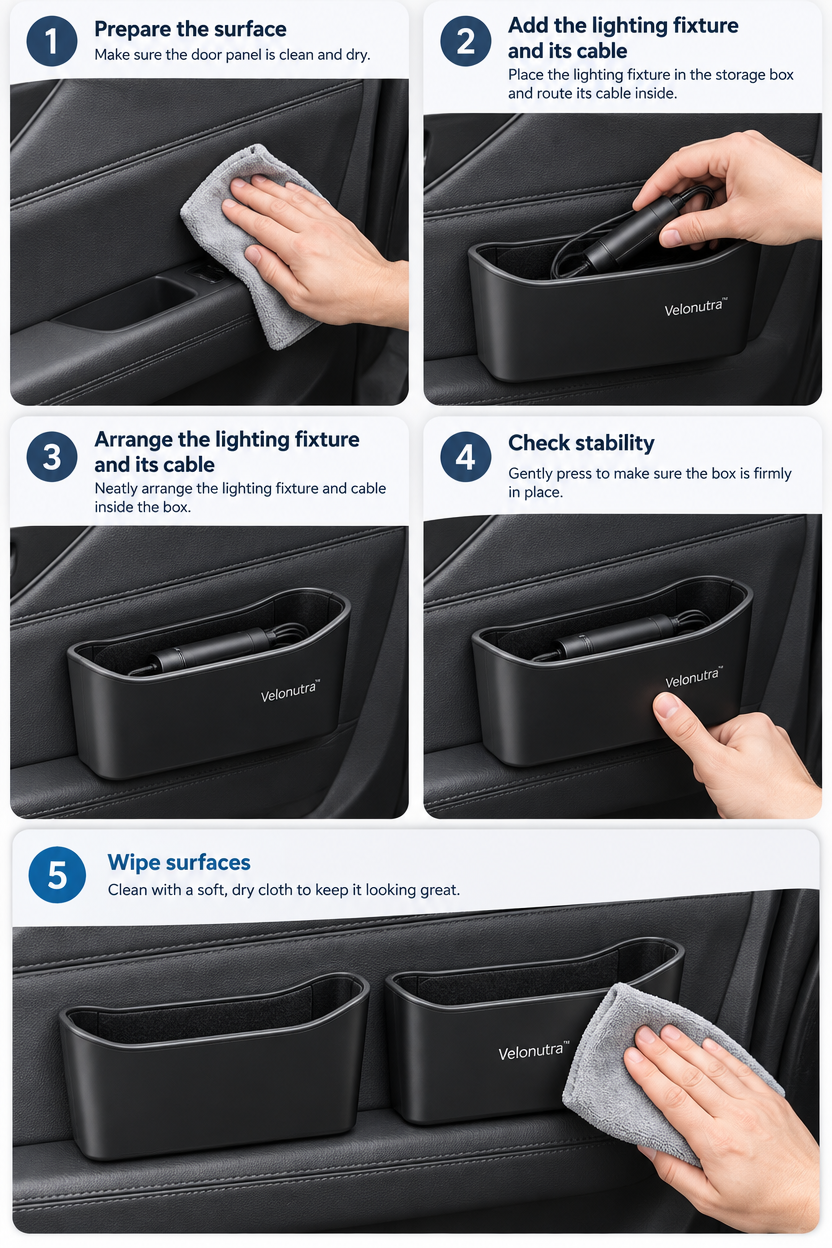 1
Prepare the surface
Make sure the door panel is clean and dry.

2
Add the lighting fixture and its cable
Place the lighting fixture in the storage box and route its cable inside.

Velonutra™

3
Arrange the lighting fixture and its cable
Neatly arrange the lighting fixture and cable inside the box.

Velonutra™

4
Check stability
Gently press to make sure the box is firmly in place.

Velonutra™

5
Wipe surfaces
Clean with a soft, dry cloth to keep it looking great.

Velonutra™